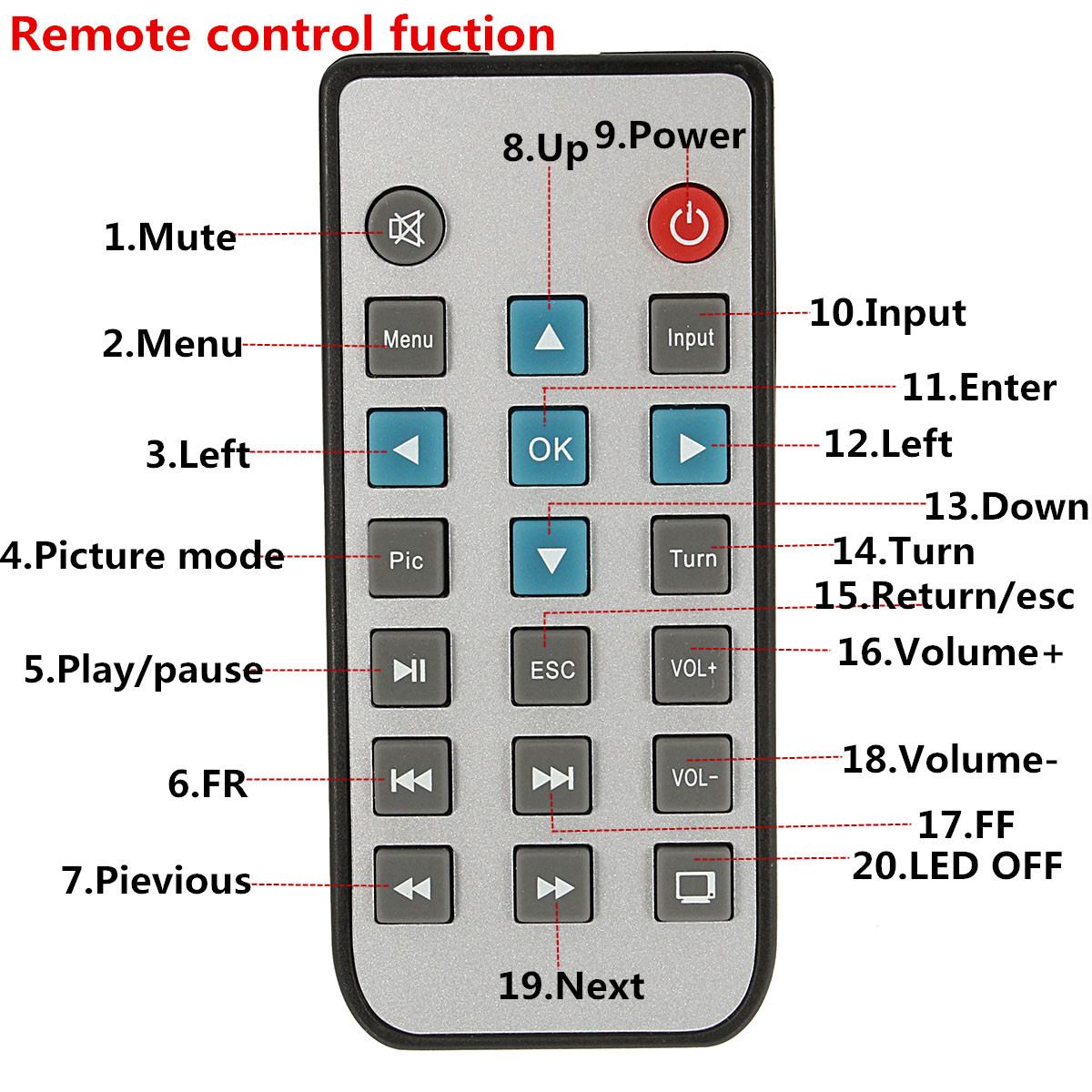 Remote control fuction

8.Up 9.Power

1.Mute

2.Menu

Menu

Input

10.Input

11.Enter

3.Left

OK

12.Left

13.Down

4.Picture mode

Pic

Turn

14.Turn

15.Return/esc

5.Play/pause

ESC

VOL+

16.Volume+

6.FR

VOL-

18.Volume-

17.FF

7.Pievious

20.LED OFF

19.Next